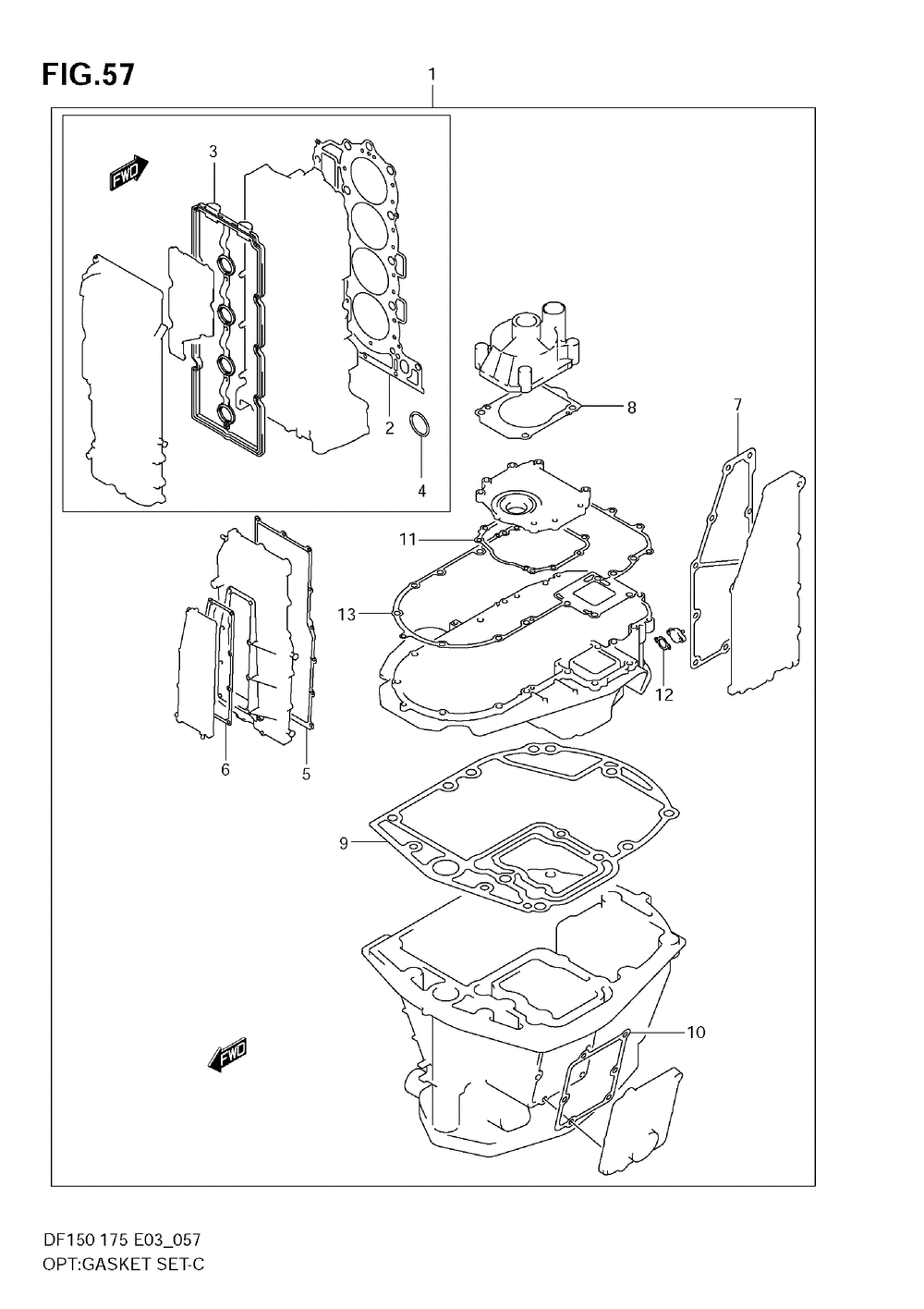 FIG.57

1

FWD

3

2

4

8

7

11

13

12

6

5

9

10

FWD

DF150 175 E03_057
OPT:GASKET SET-C